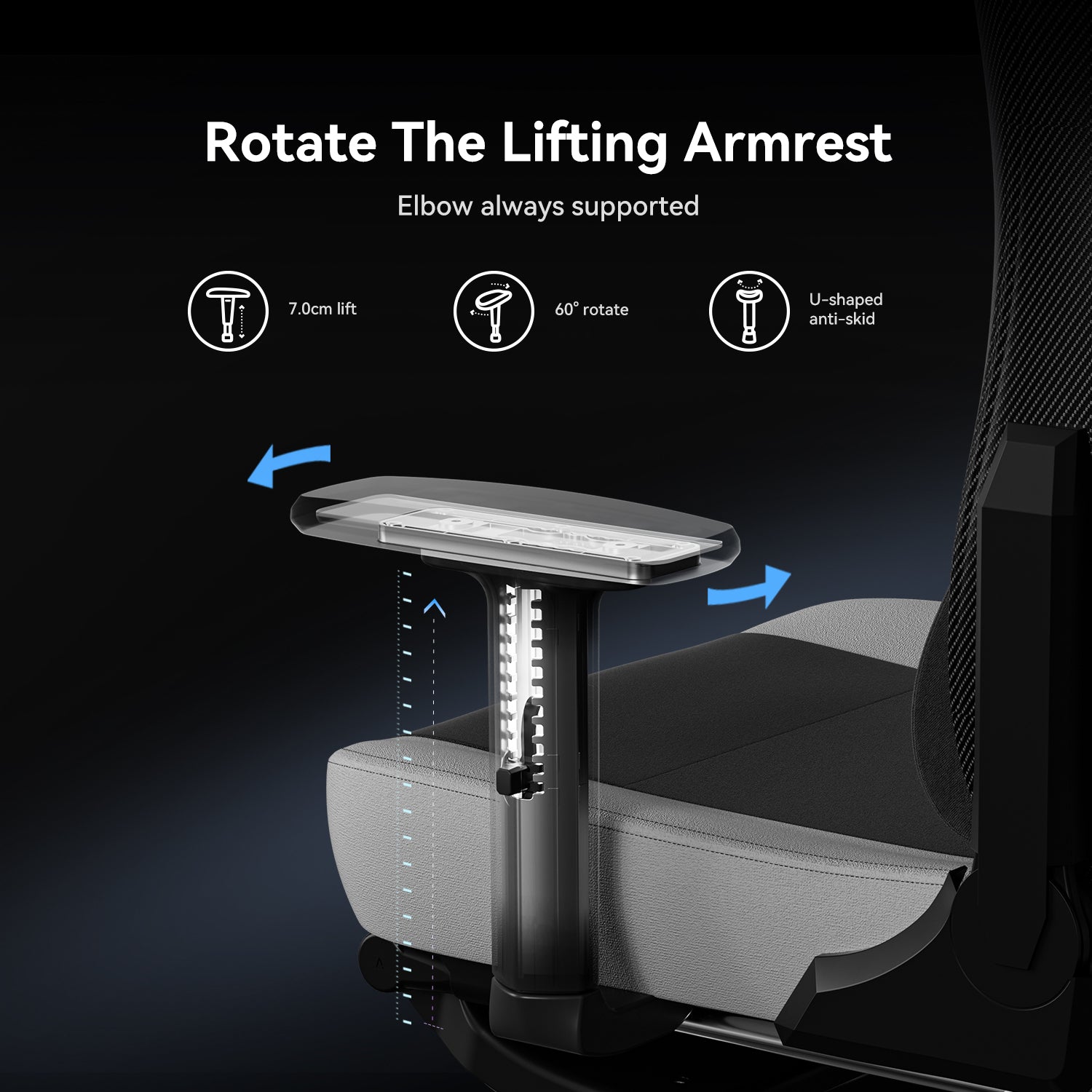 Rotate The Lifting Armrest

Elbow always supported

7.0cm lift

60° rotate

U-shaped
anti-skid